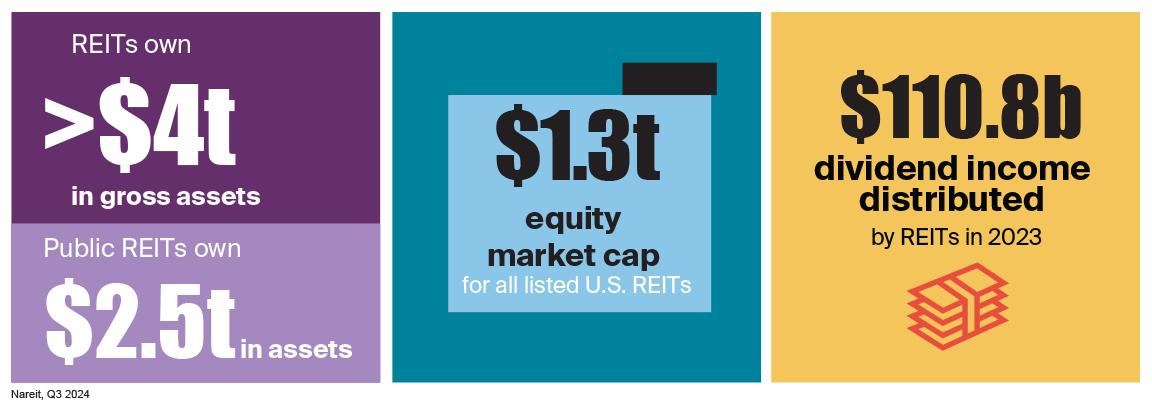 REITs own
>$4t
in gross assets

Public REITs own
$2.5t in assets

$1.3t
equity market cap
for all listed U.S. REITs

$110.8b
dividend income distributed
by REITs in 2023

Nareit, Q3 2024