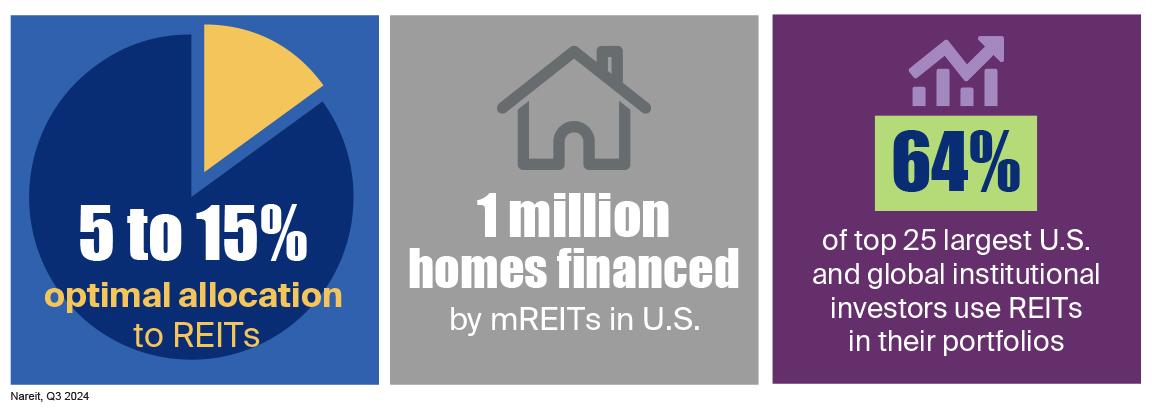 5 to 15%
optimal allocation
to REITs

1 million
homes financed
by mREITs in U.S.

64%
of top 25 largest U.S. and global institutional investors use REITs in their portfolios

Nareit, Q3 2024