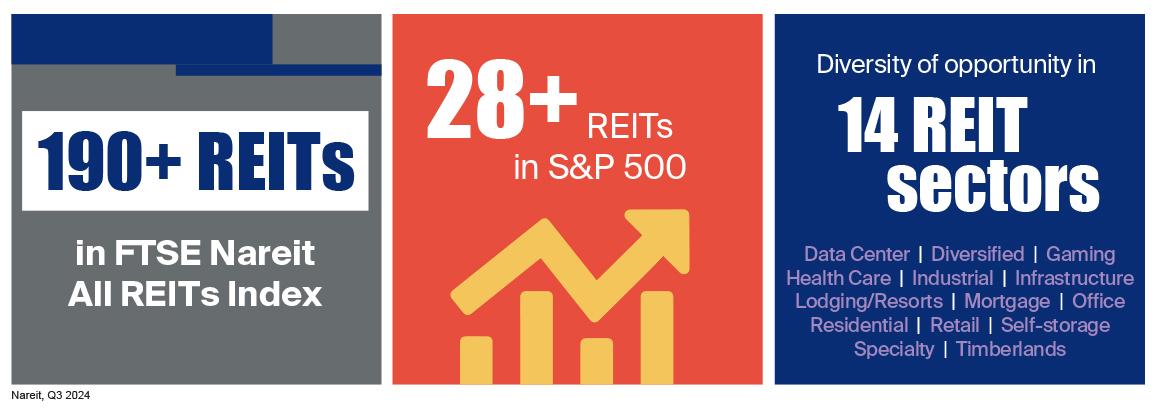 190+ REITs

in FTSE Nareit All REITs Index

28+ REITs in S&P 500

Diversity of opportunity in

14 REIT sectors

Data Center | Diversified | Gaming
Health Care | Industrial | Infrastructure
Lodging/Resorts | Mortgage | Office
Residential | Retail | Self-storage
Specialty | Timberlands

Nareit, Q3 2024