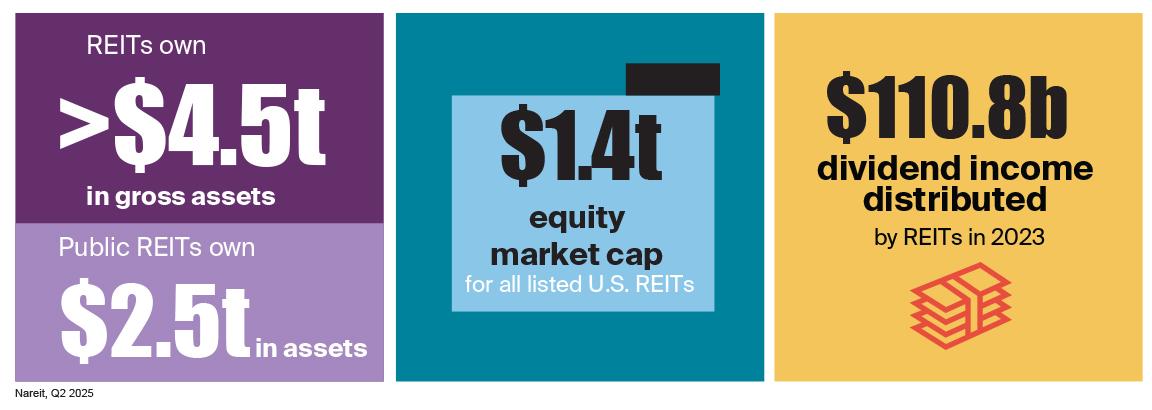 REITs own
>$4.5t
in gross assets

Public REITs own
$2.5t in assets

$1.4t
equity market cap
for all listed U.S. REITs

$110.8b
dividend income distributed
by REITs in 2023

Nareit, Q2 2025