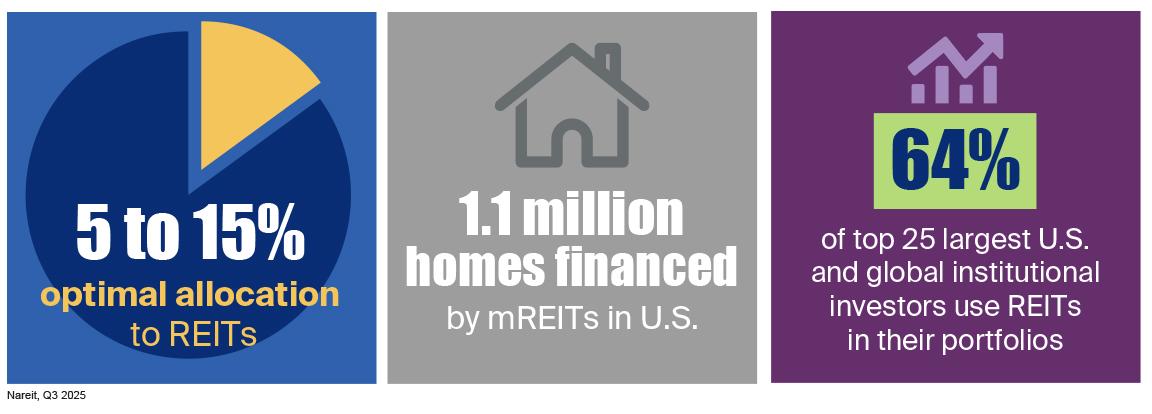 5 to 15%
optimal allocation to REITs

1.1 million homes financed
by mREITs in U.S.

64%
of top 25 largest U.S. and global institutional investors use REITs in their portfolios

Nareit, Q3 2025