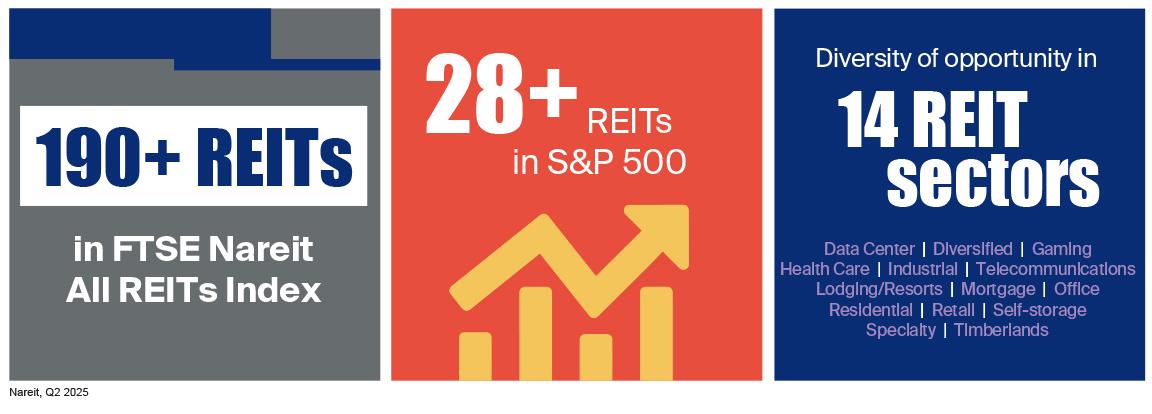 190+ REITs

in FTSE Nareit All REITs Index

28+ REITs in S&P 500

Diversity of opportunity in

14 REIT sectors

Data Center | Diversified | Gaming
Health Care | Industrial | Telecommunications
Lodging/Resorts | Mortgage | Office
Residential | Retail | Self-storage
Specialty | Timberlands

Nareit, Q2 2025