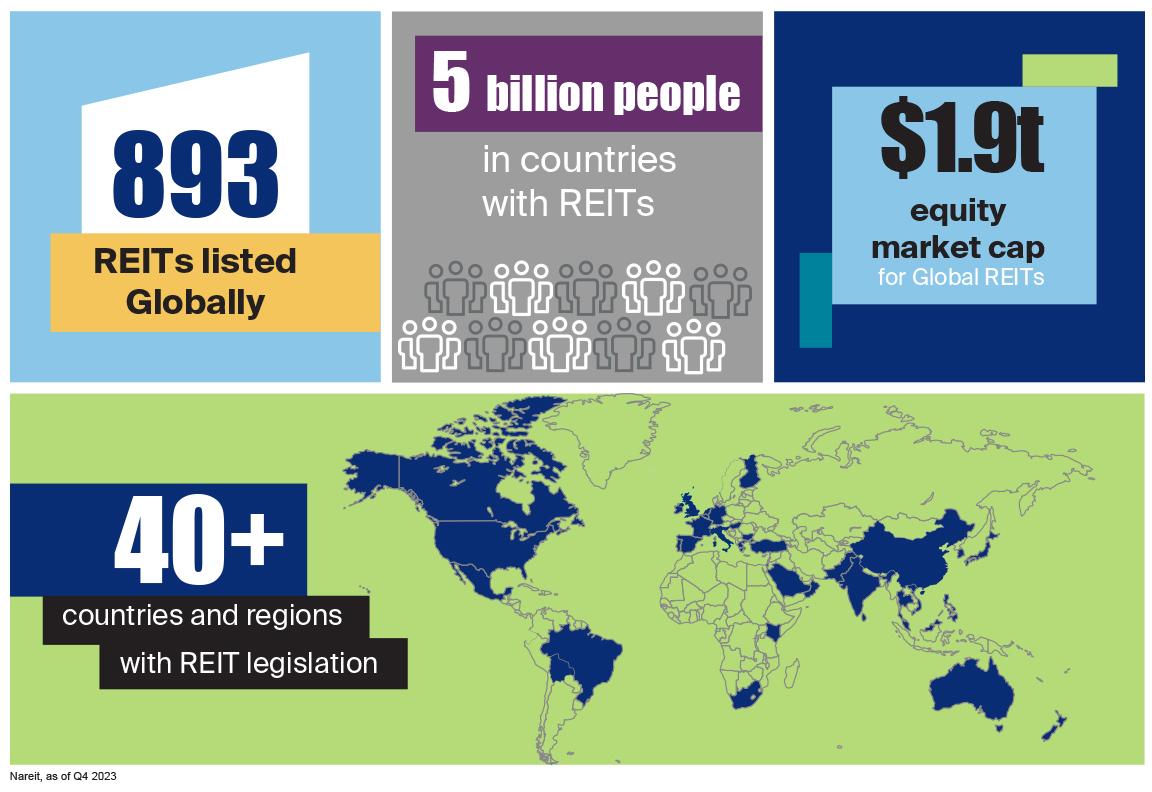 893

REITs listed Globally

5 billion people

in countries with REITs

$1.9t

equity market cap for Global REITs

40+

countries and regions with REIT legislation

Nareit, as of Q4 2023